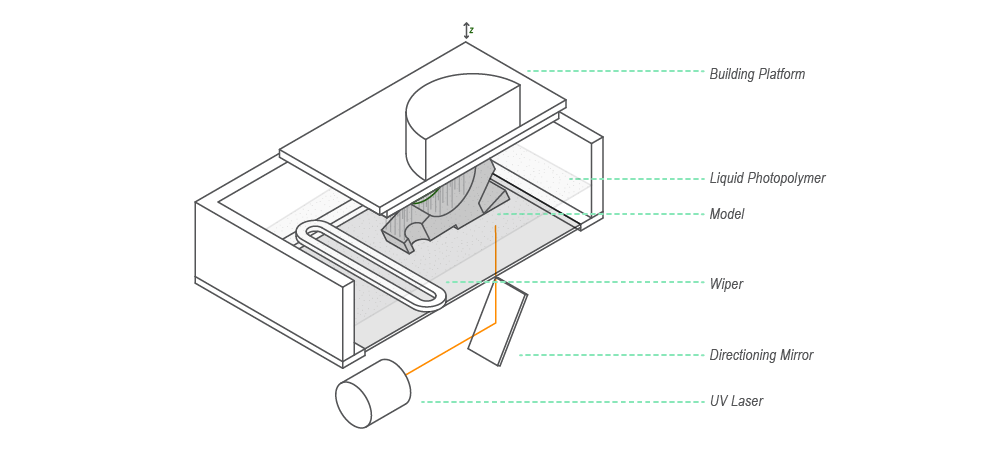 z

Building Platform

Liquid Photopolymer

Model

Wiper

Directioning Mirror

UV Laser